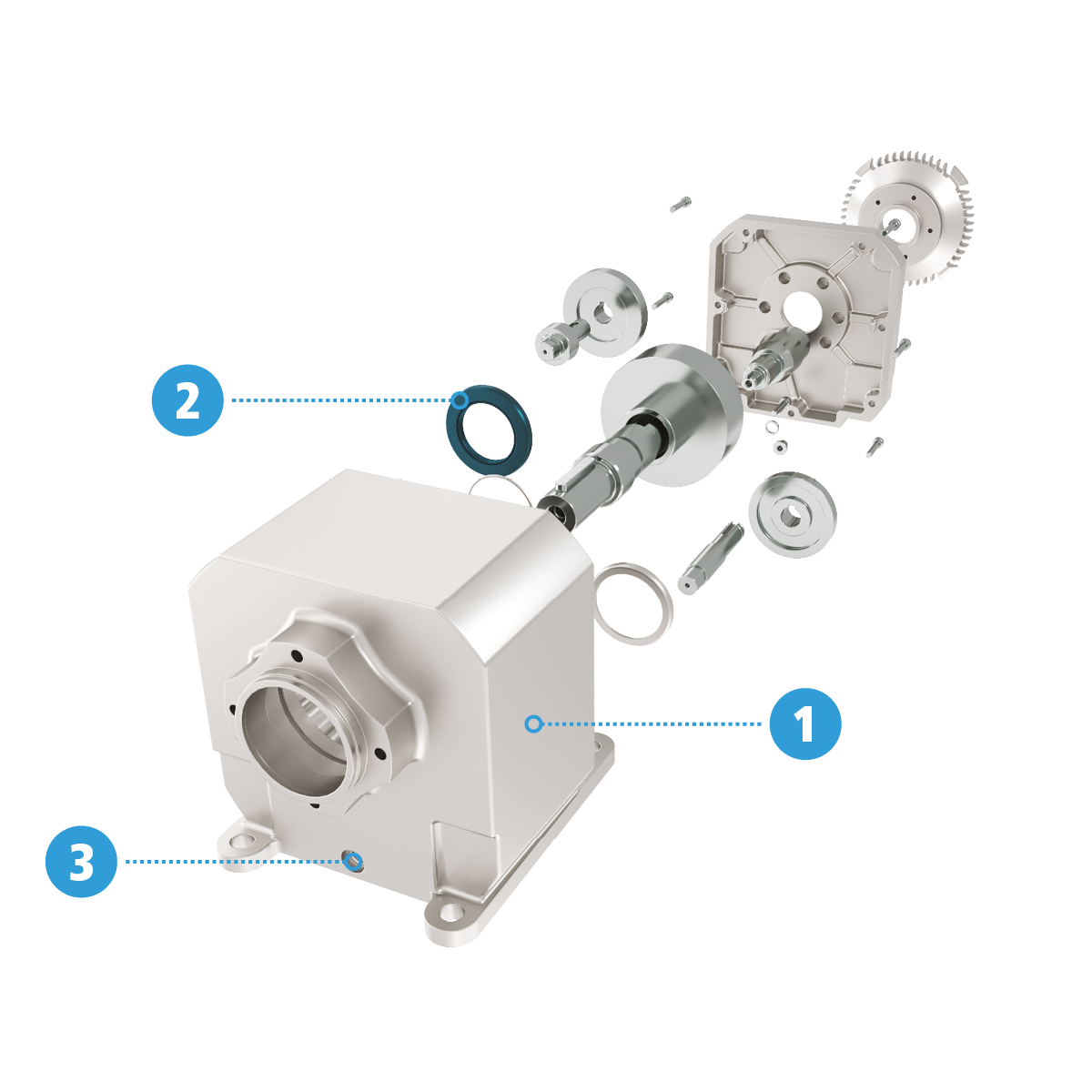 2

1

3