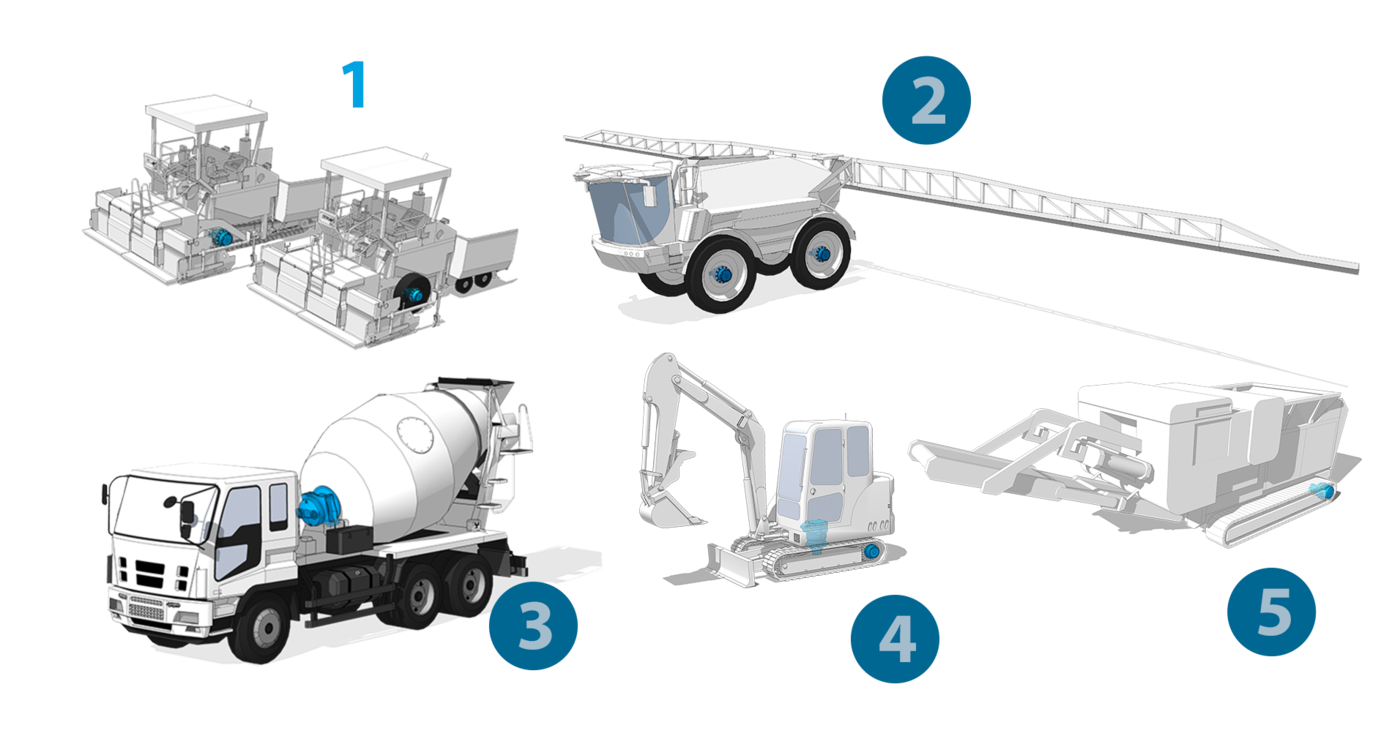 1

2

3

4

5