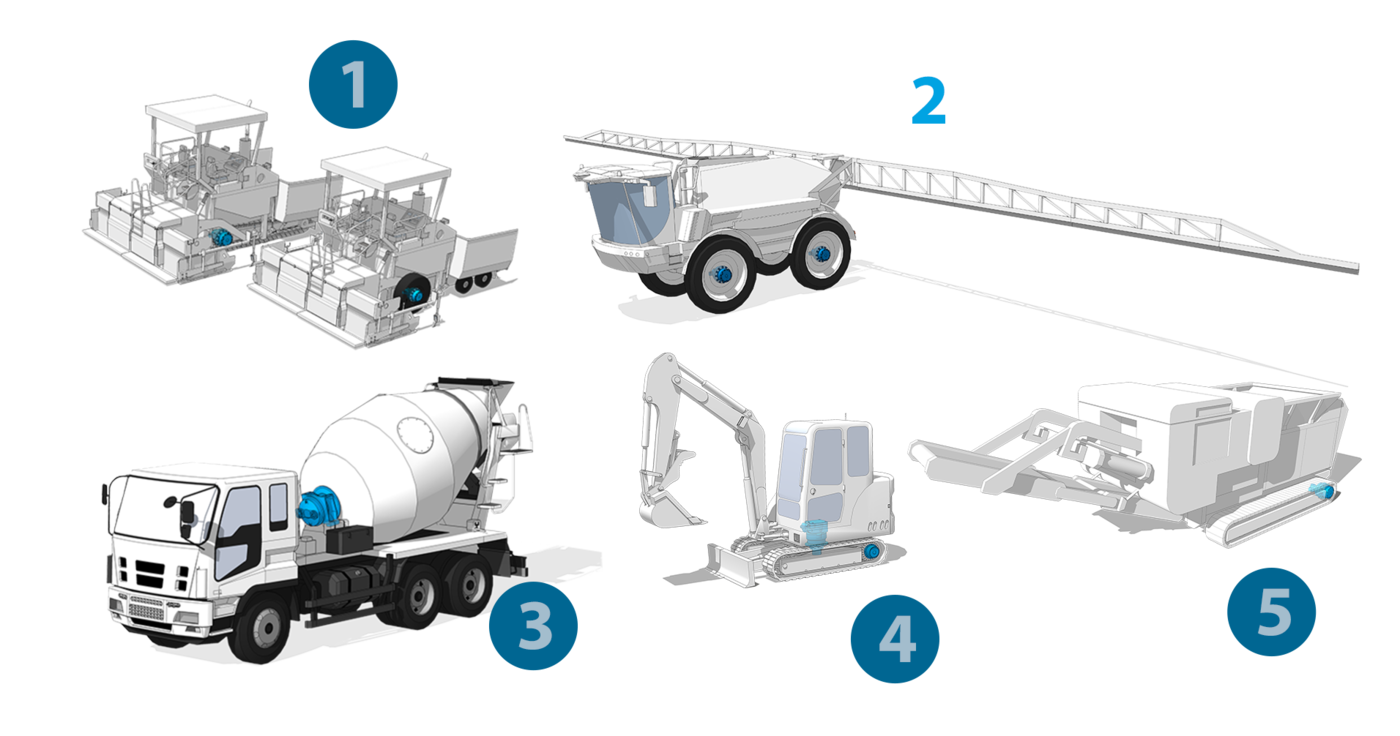 1

2

3

4

5