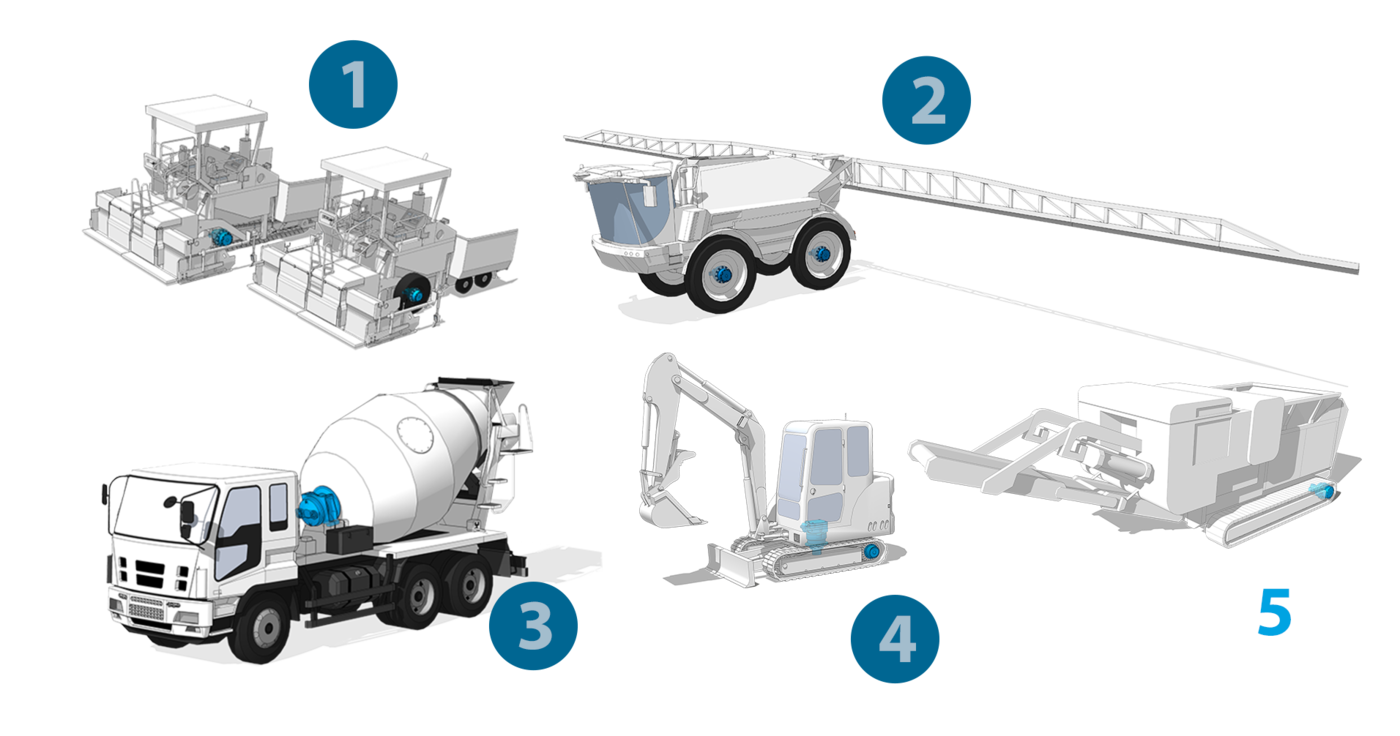 1

2

3

4

5