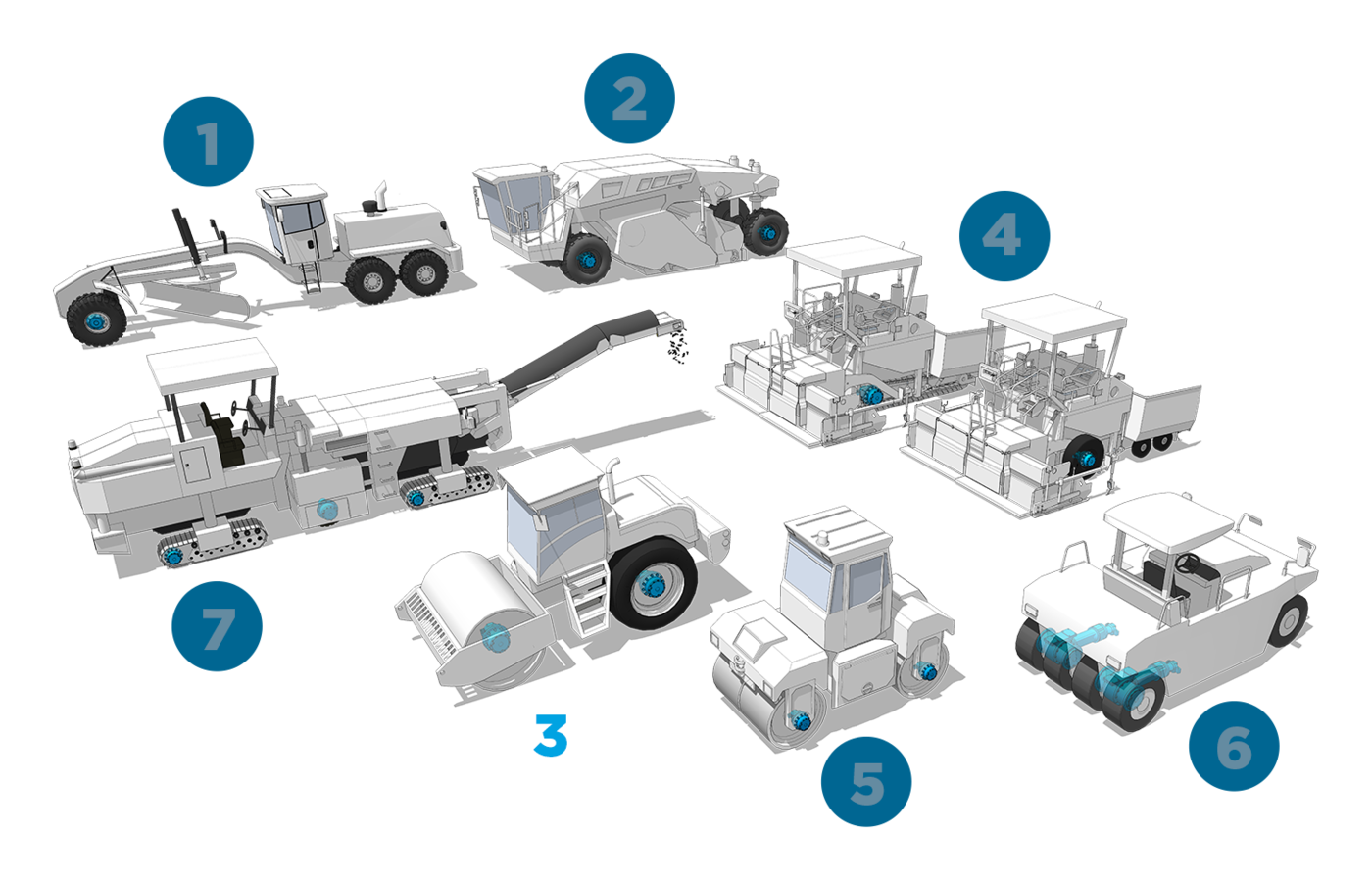 1

2

4

7

3

5

6