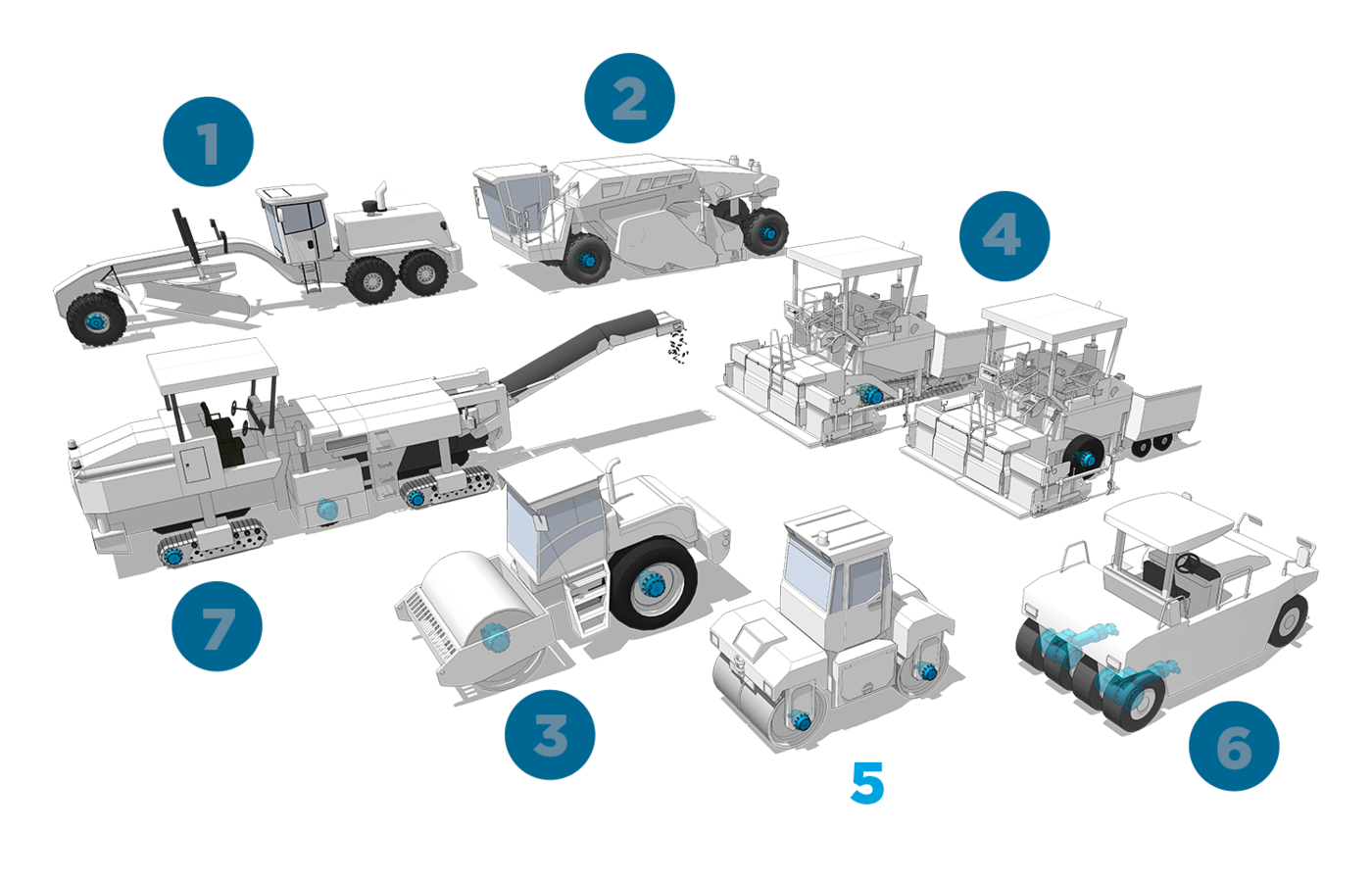 1

2

4

7

3

5

6