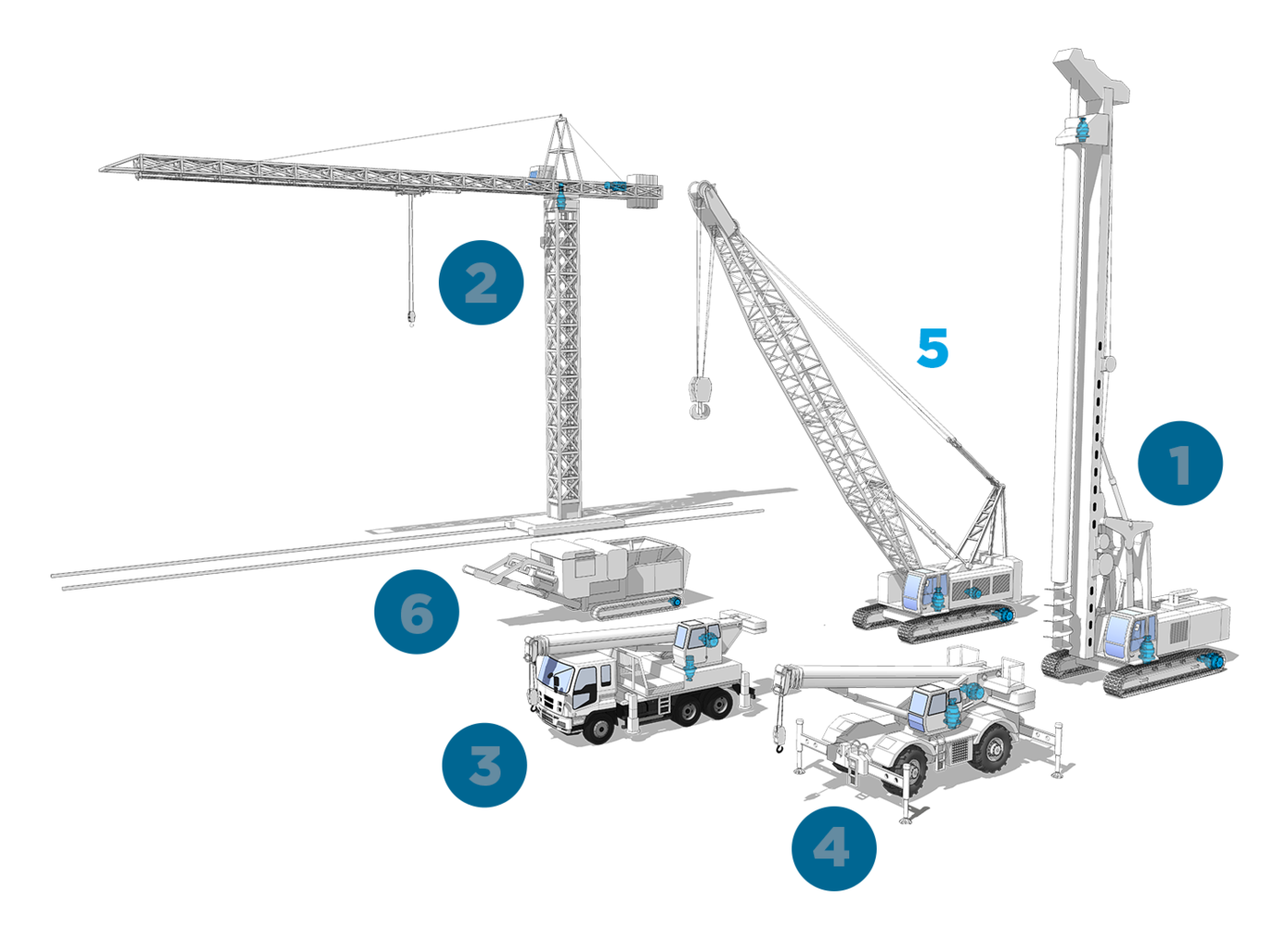 2
5
1
6
3
4