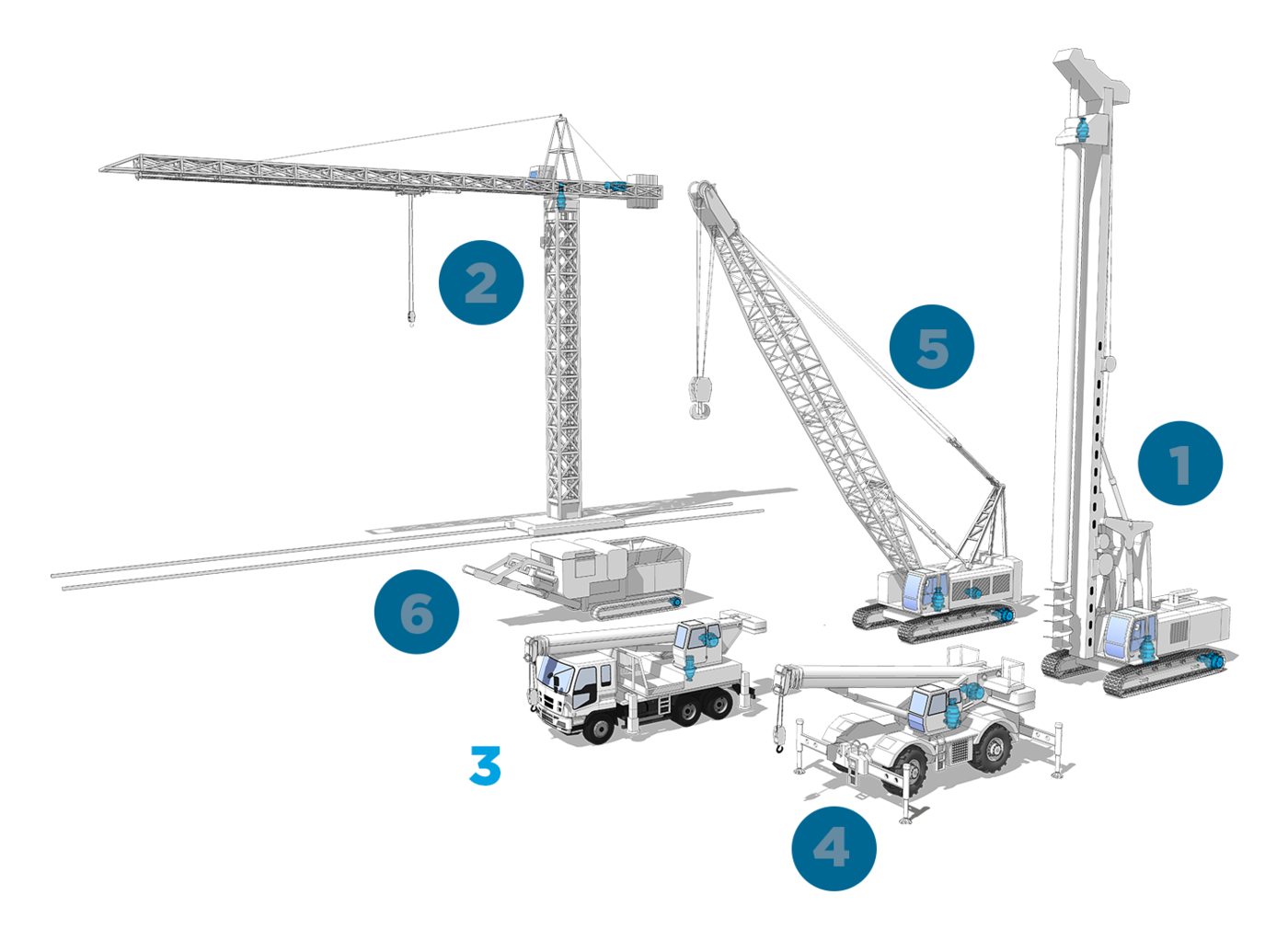 2

5

1

6

3

4