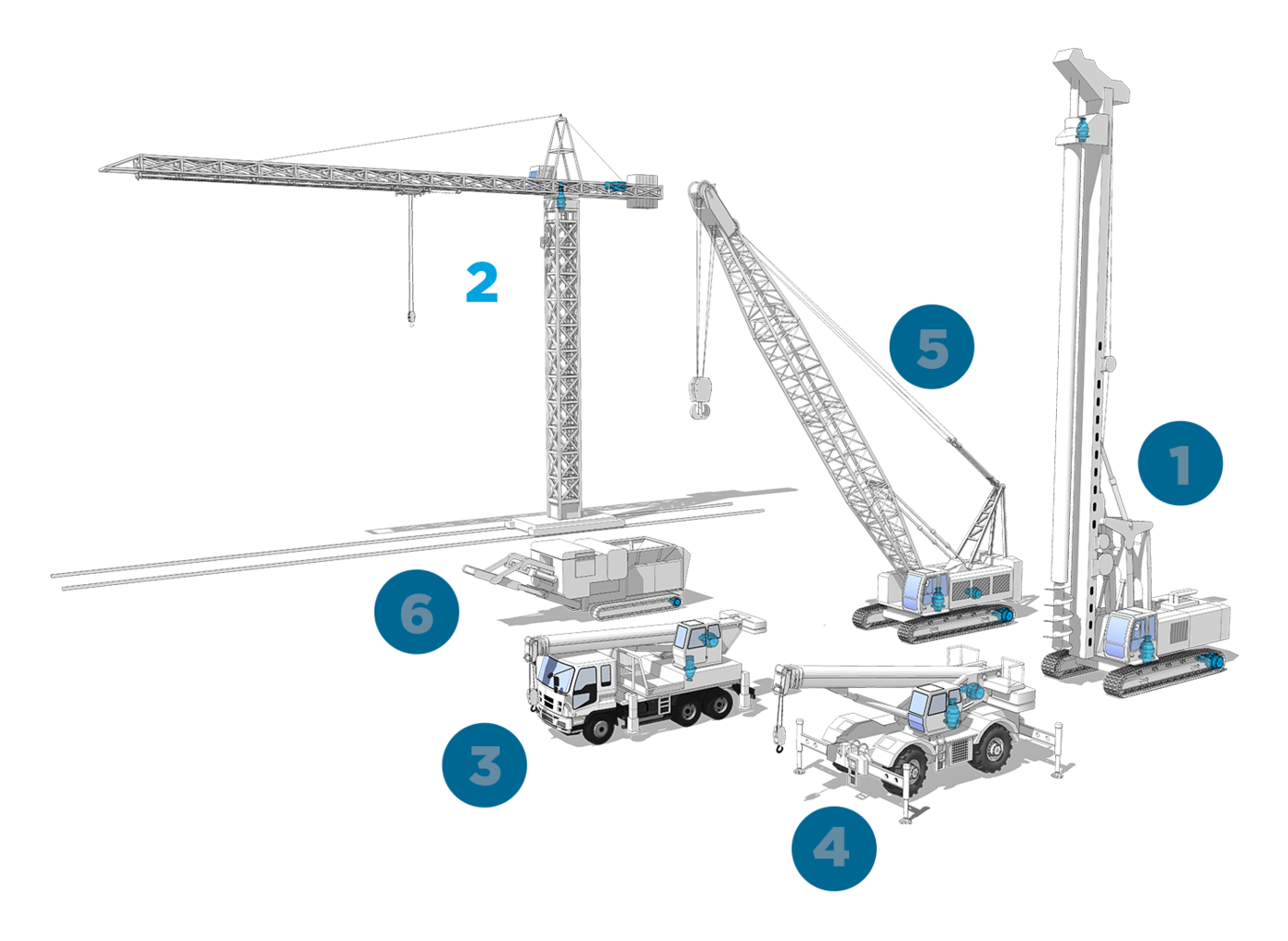 2

5

1

6

3

4