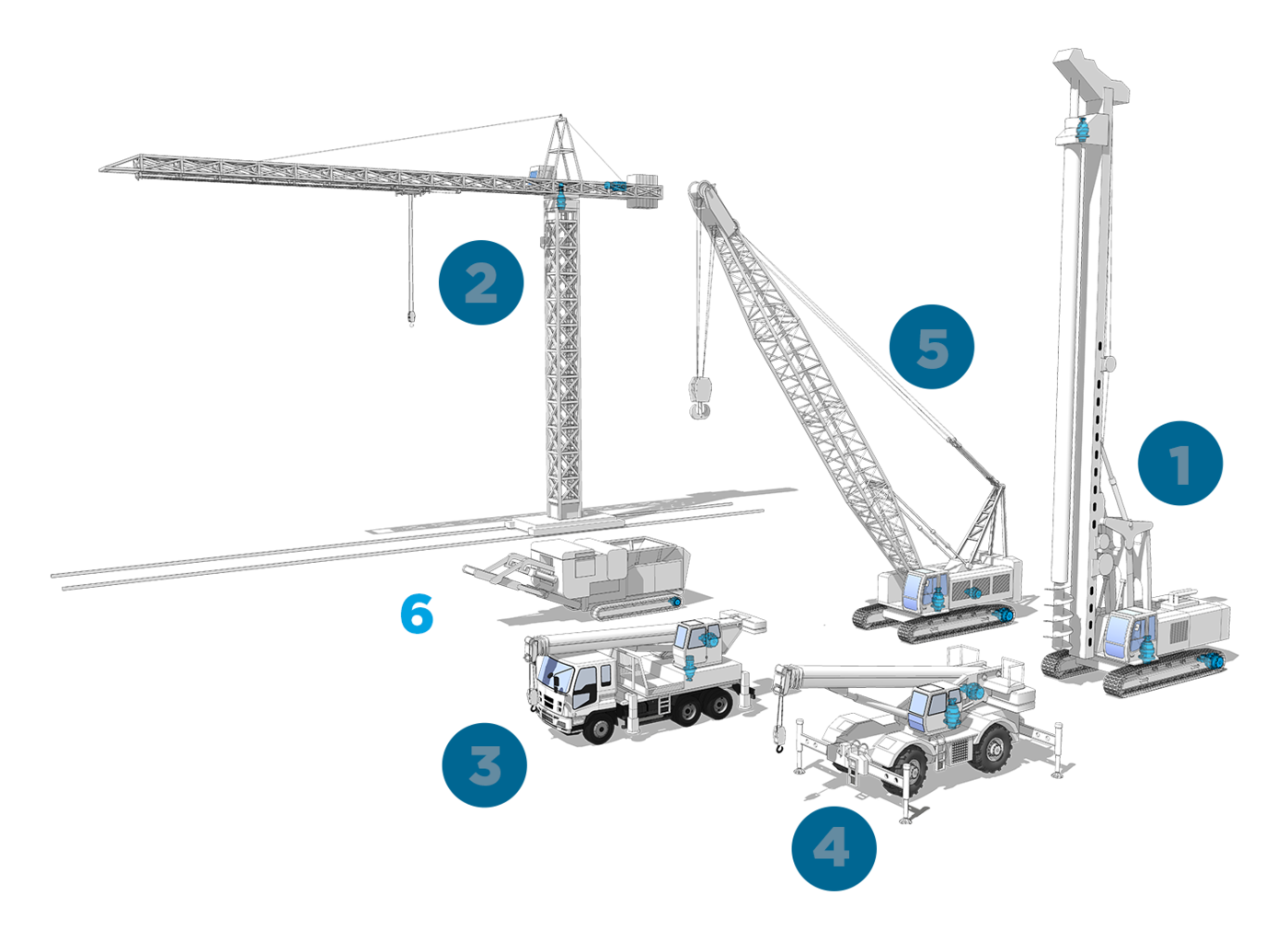 2
5
1
6
3
4