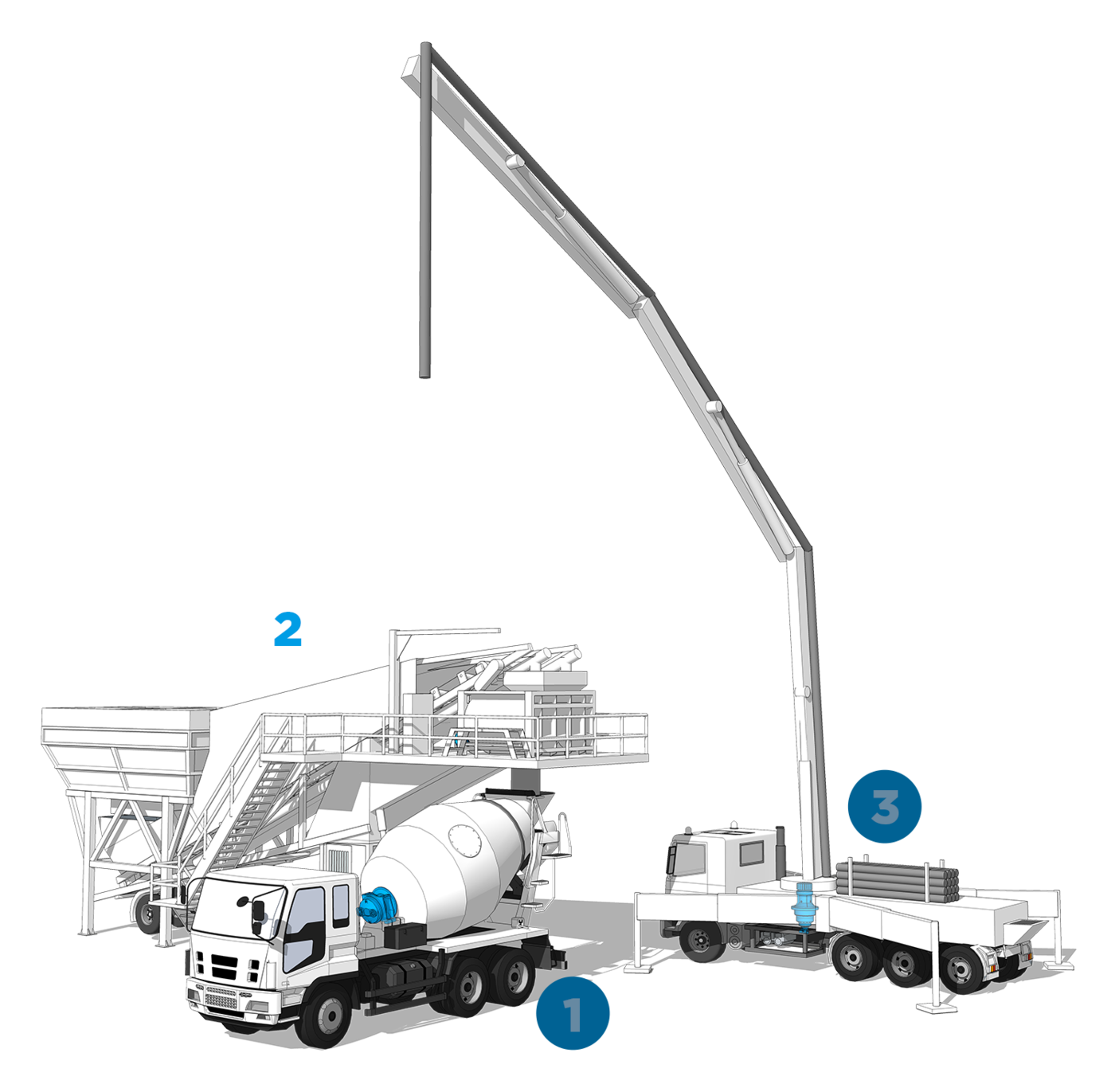 2

3

1