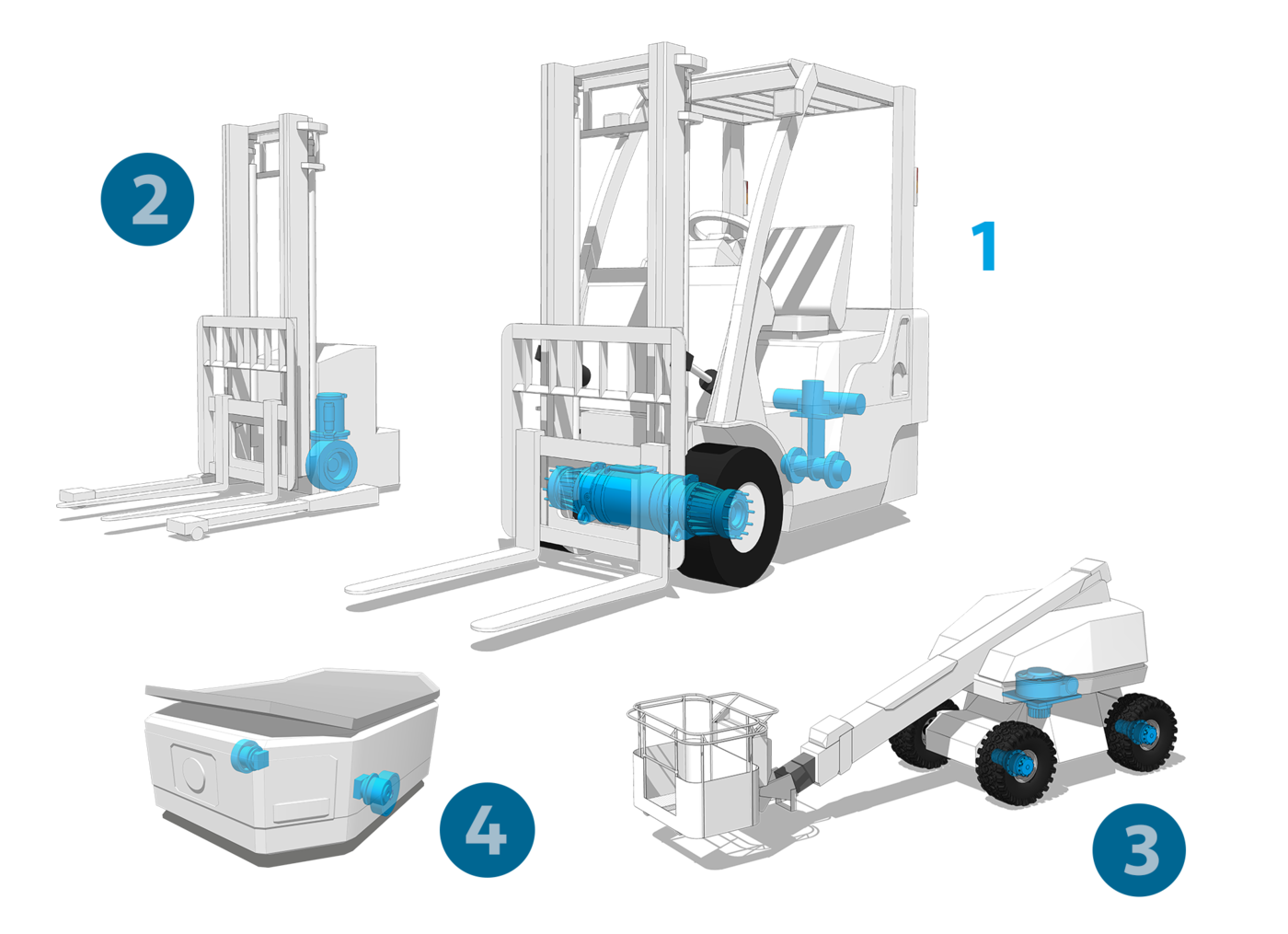 2

1

4

3