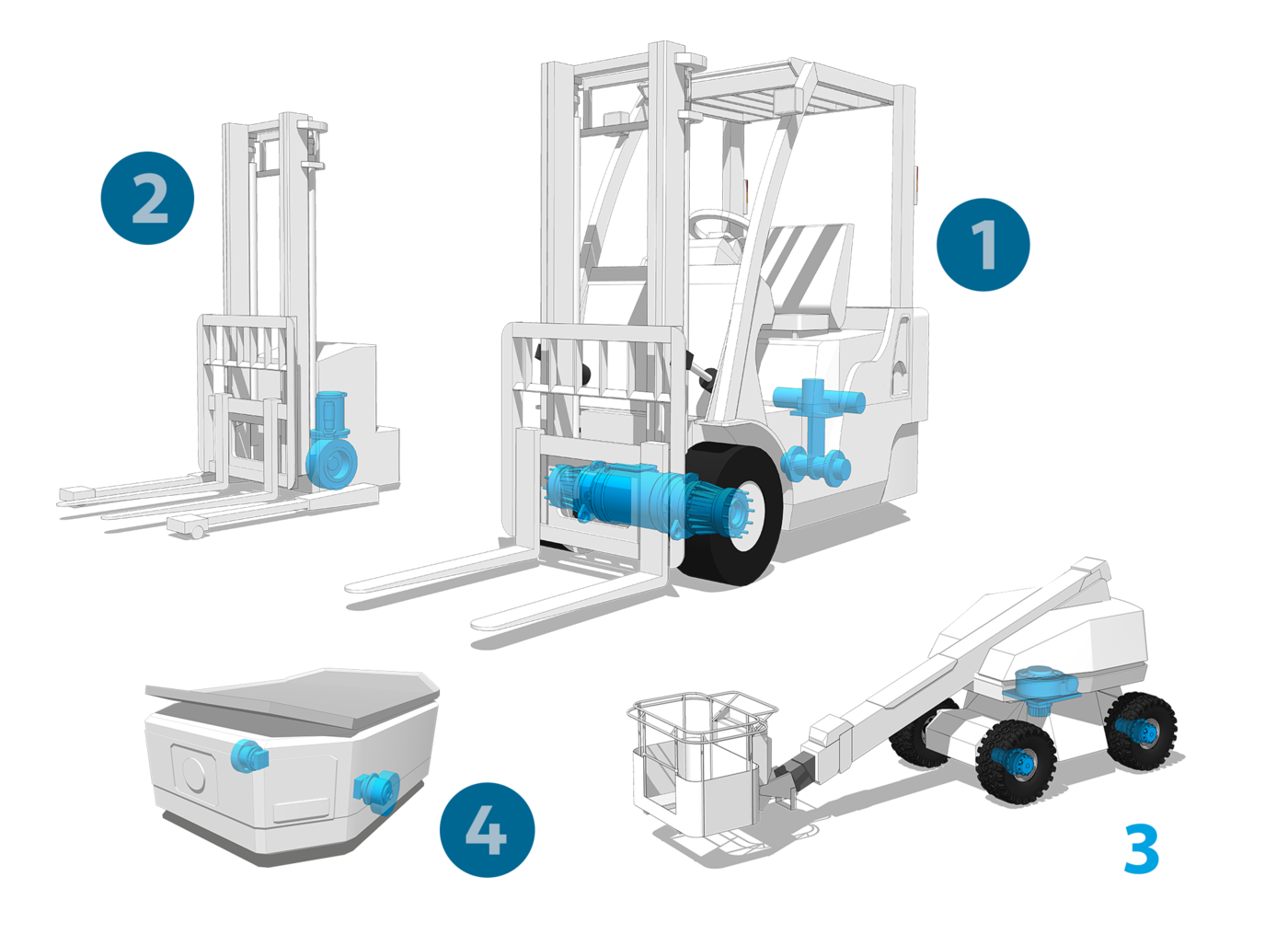 2

1

4

3