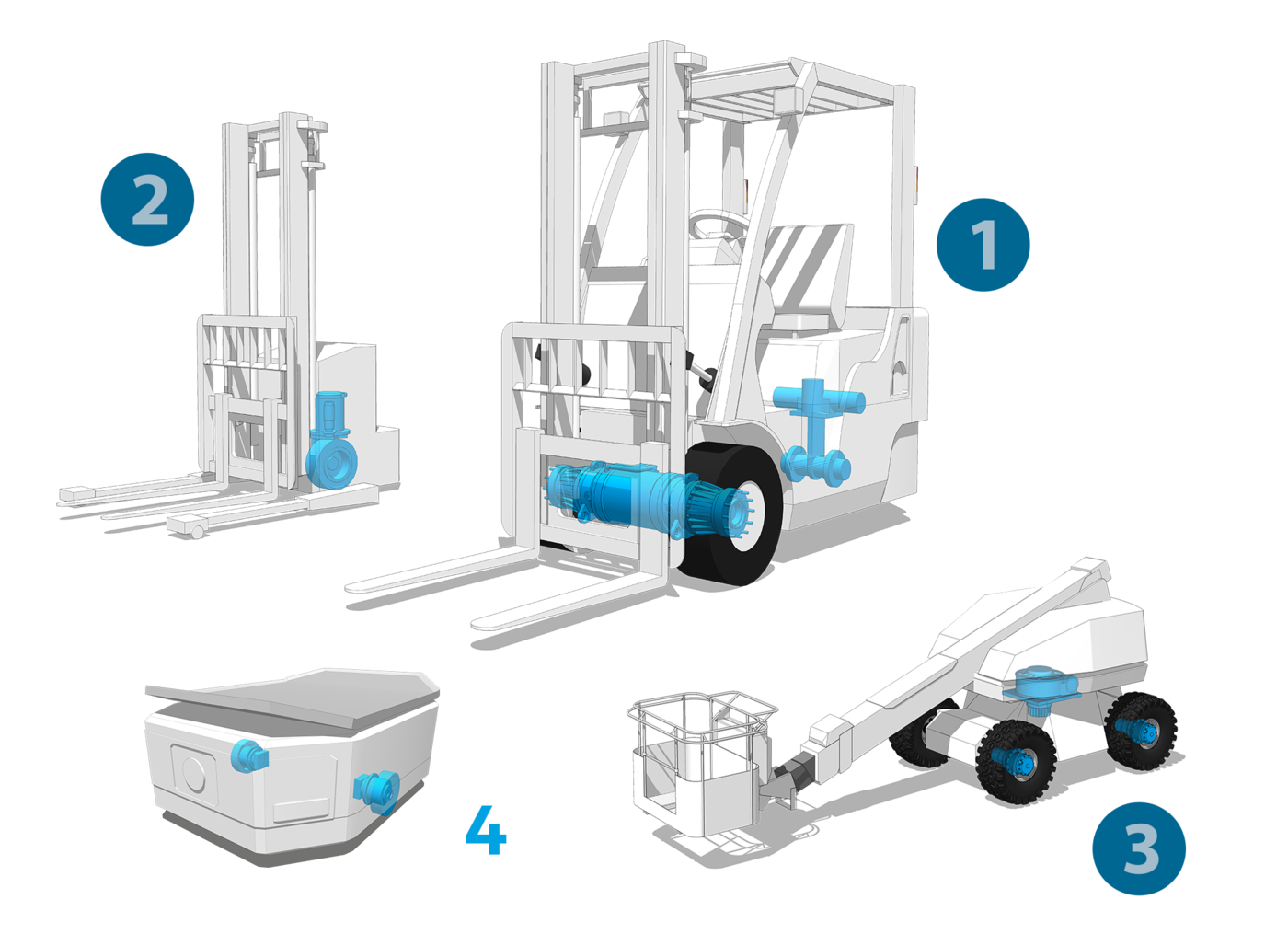 2

1

4

3