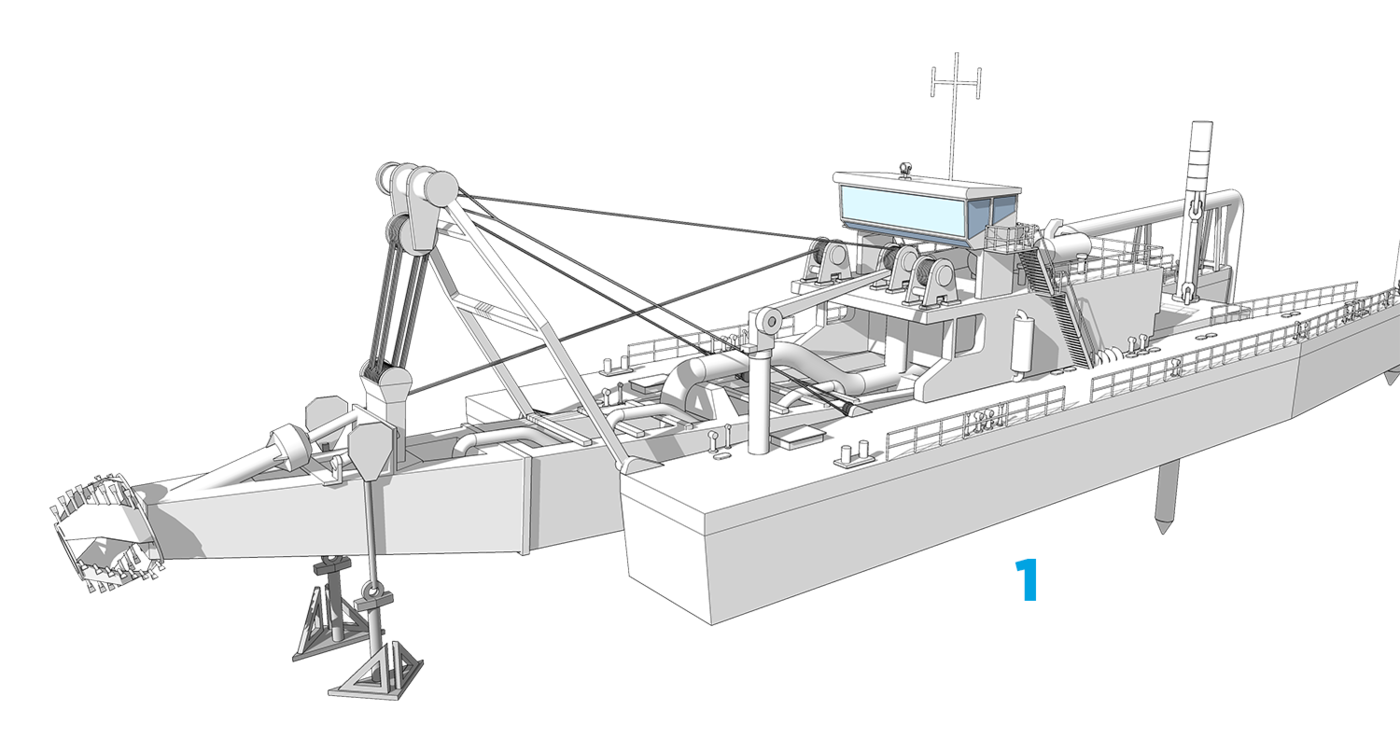 1