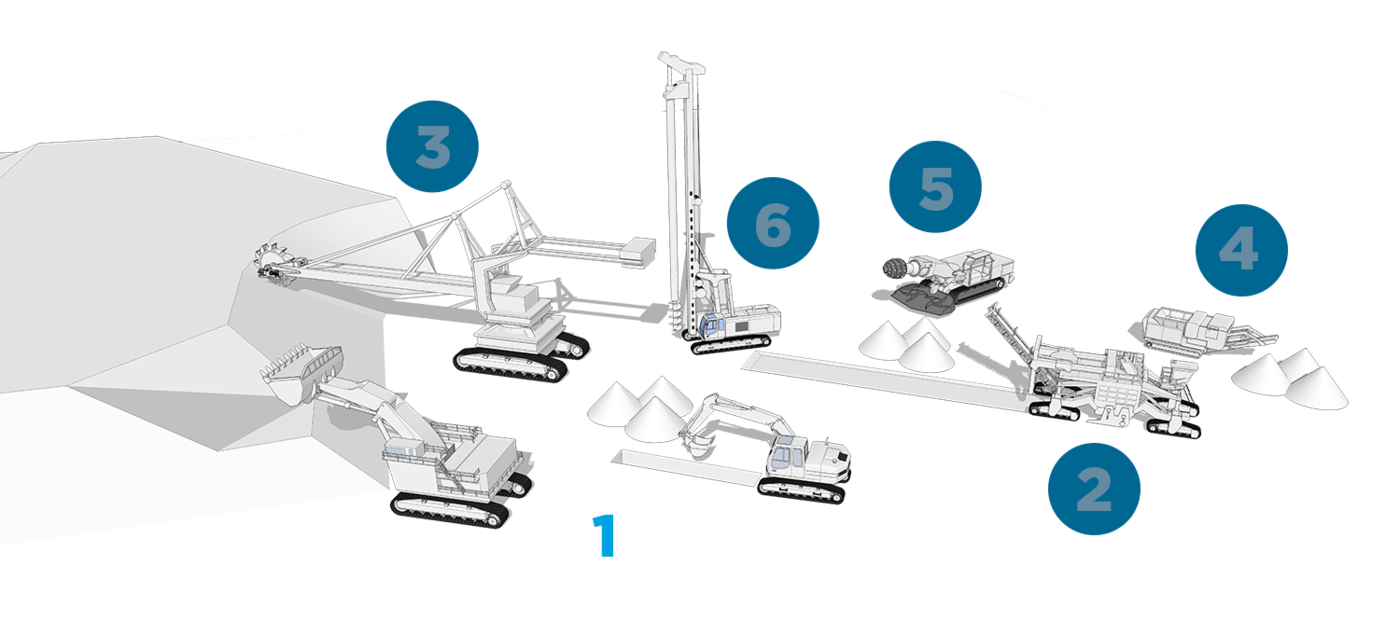 3
6
5
4
2
1