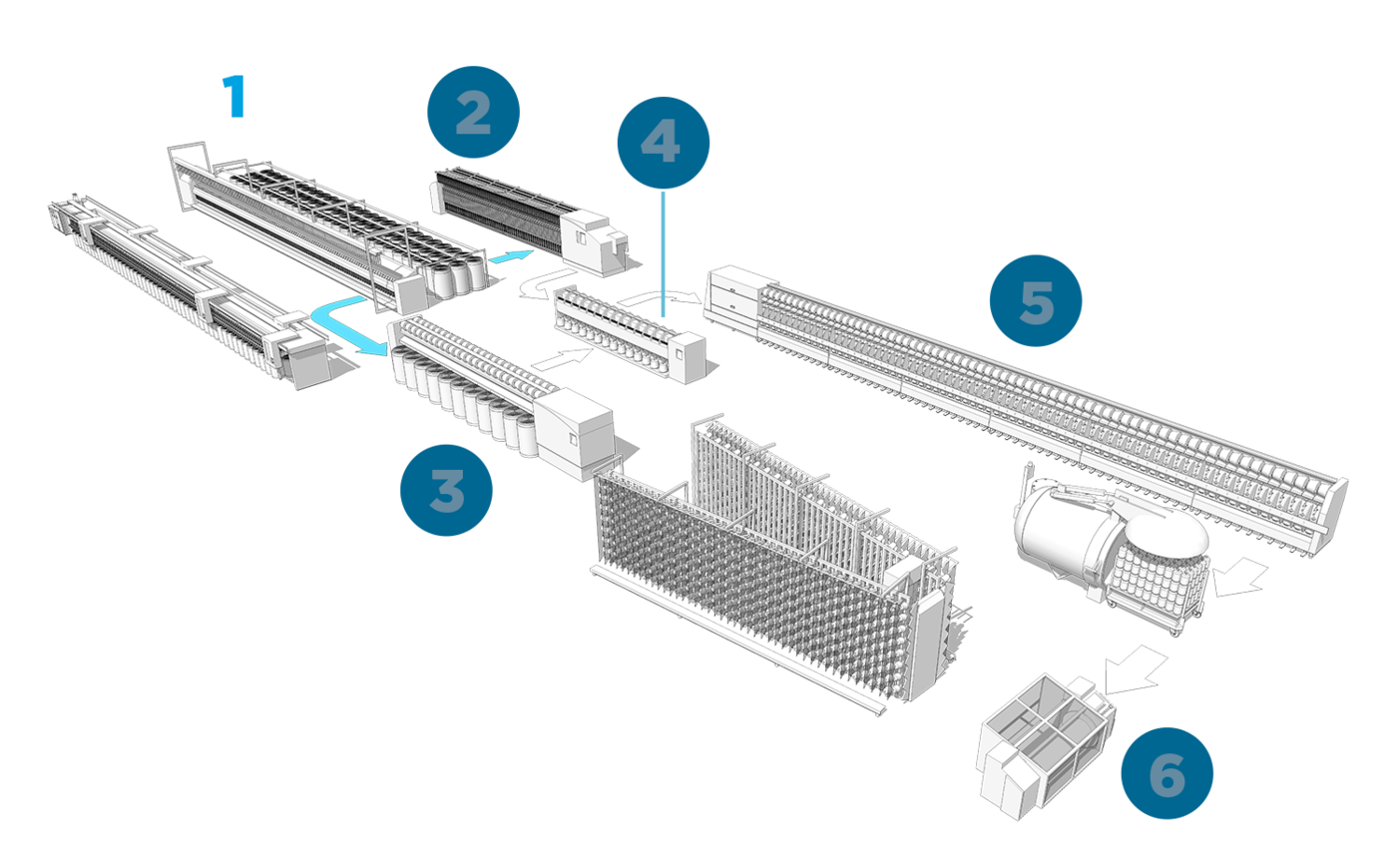 1

2

4

5

3

6