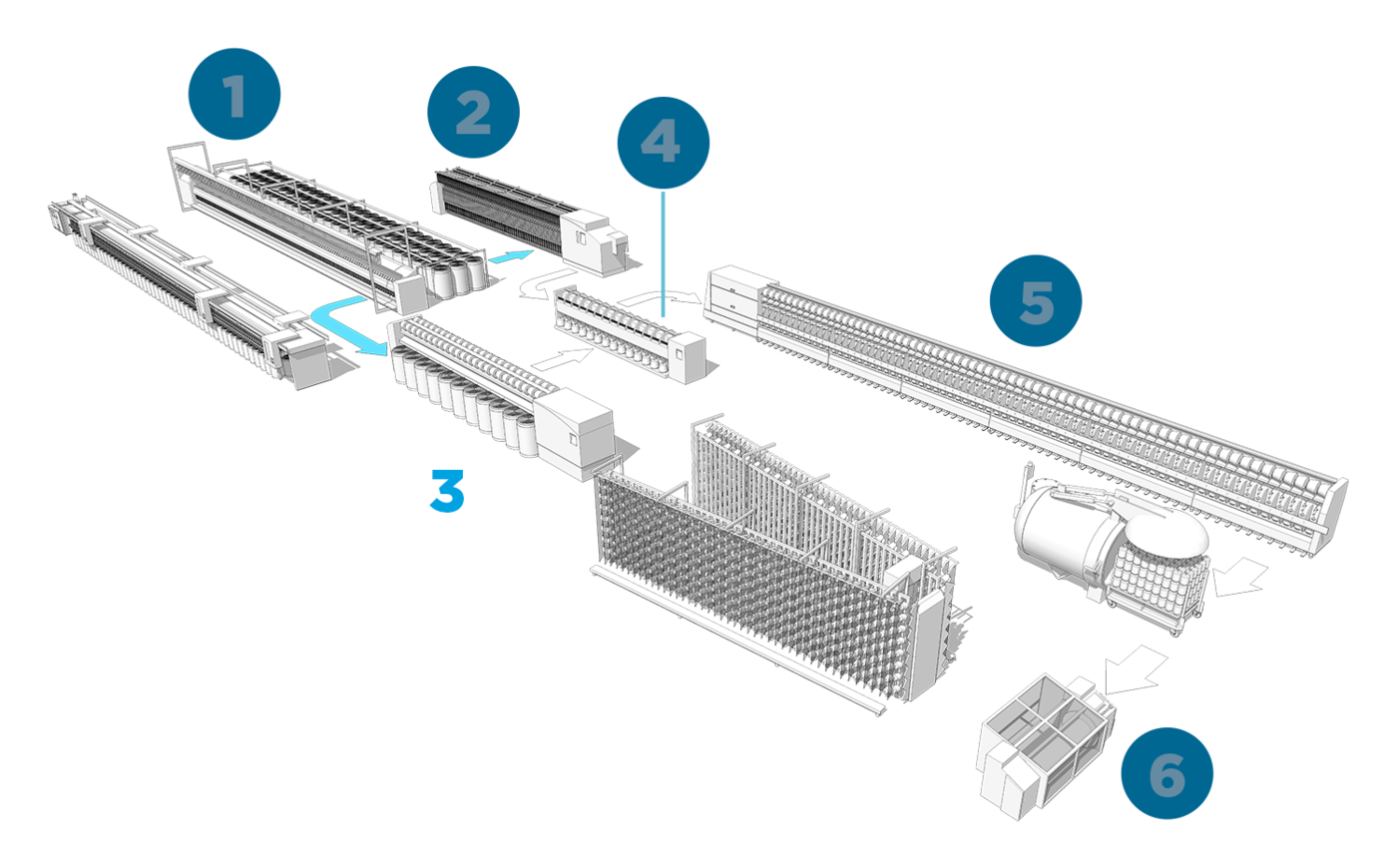 1

2

4

5

3

6