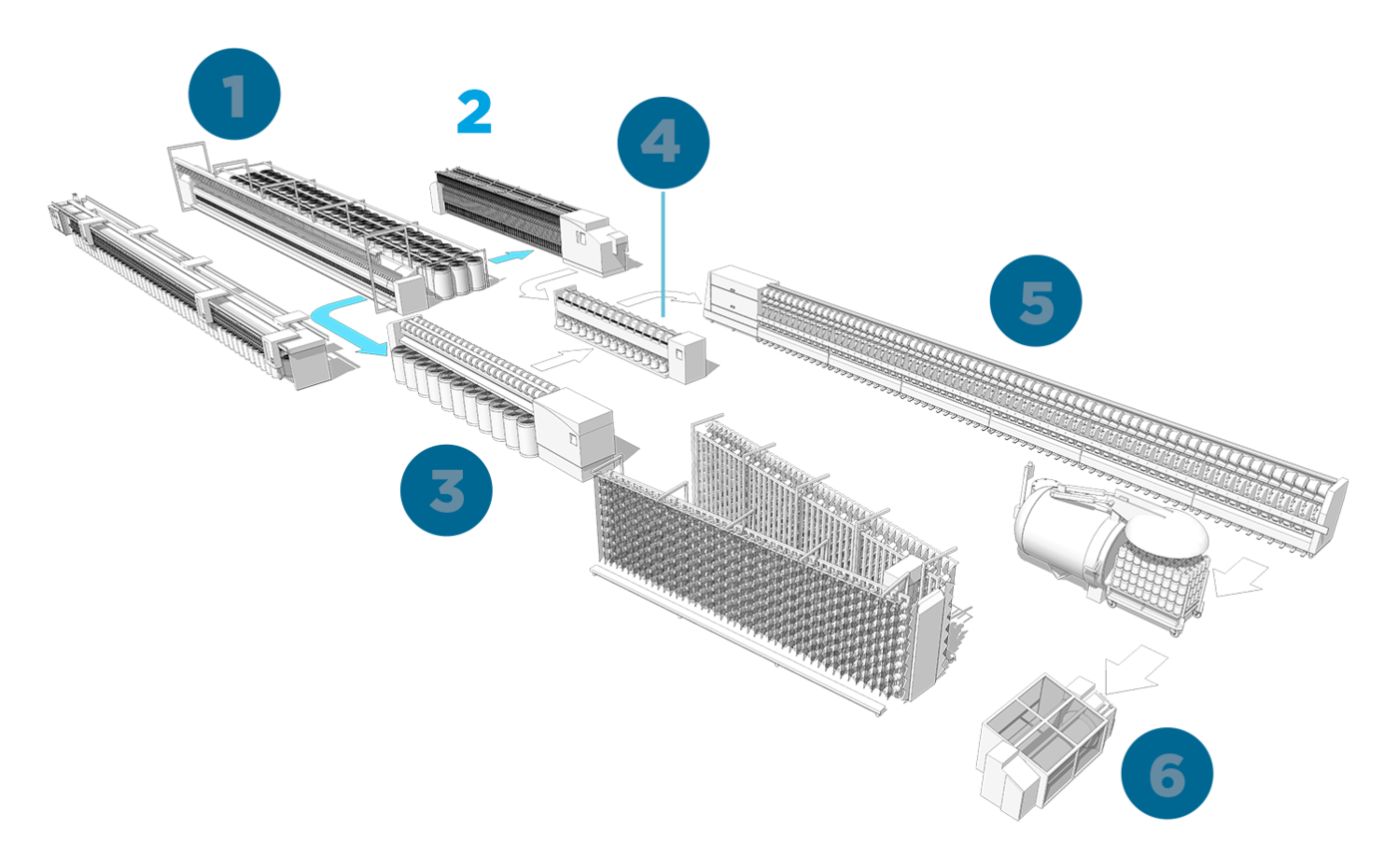 1

2

4

5

3

6