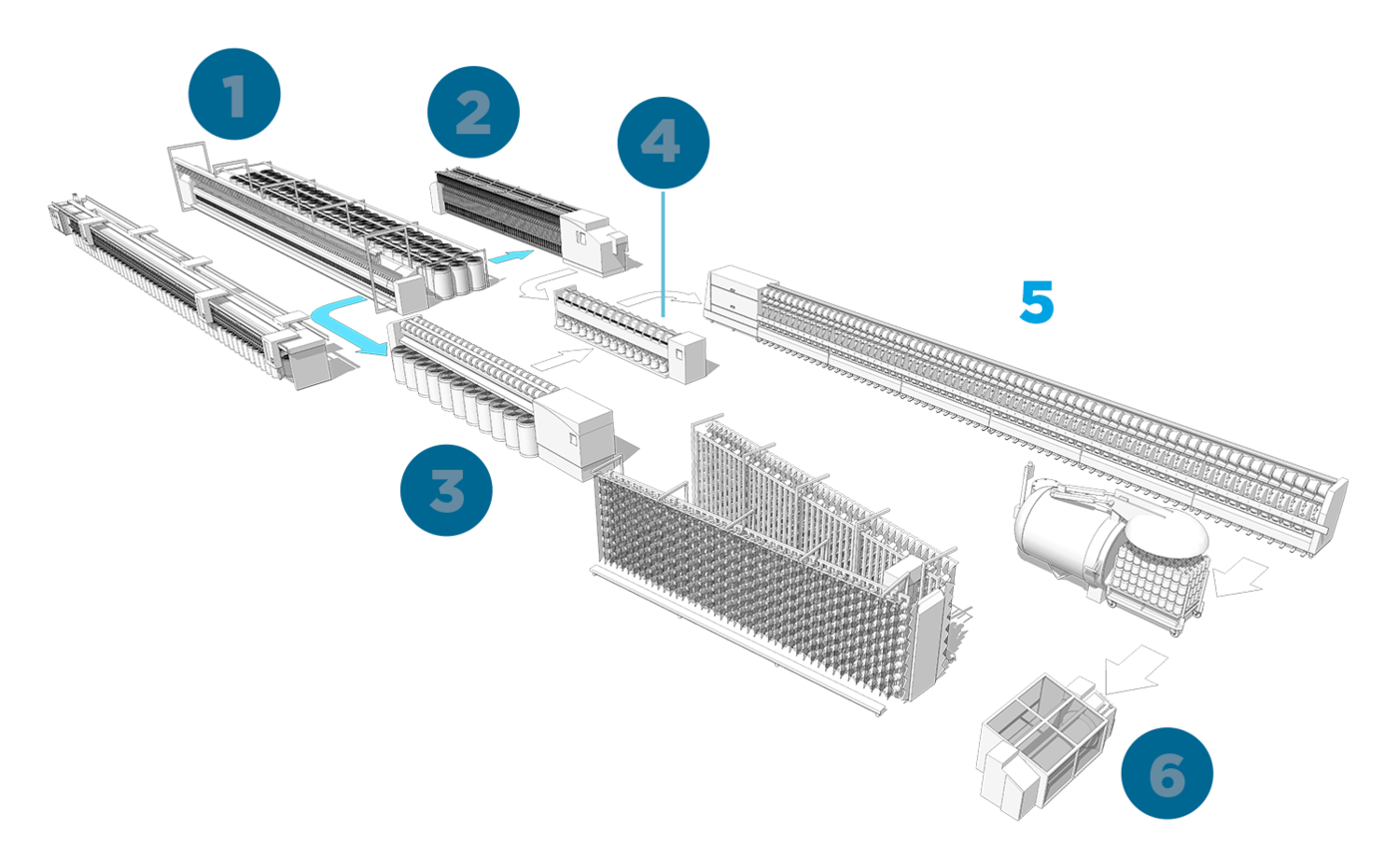 1
2
4
5
3
6