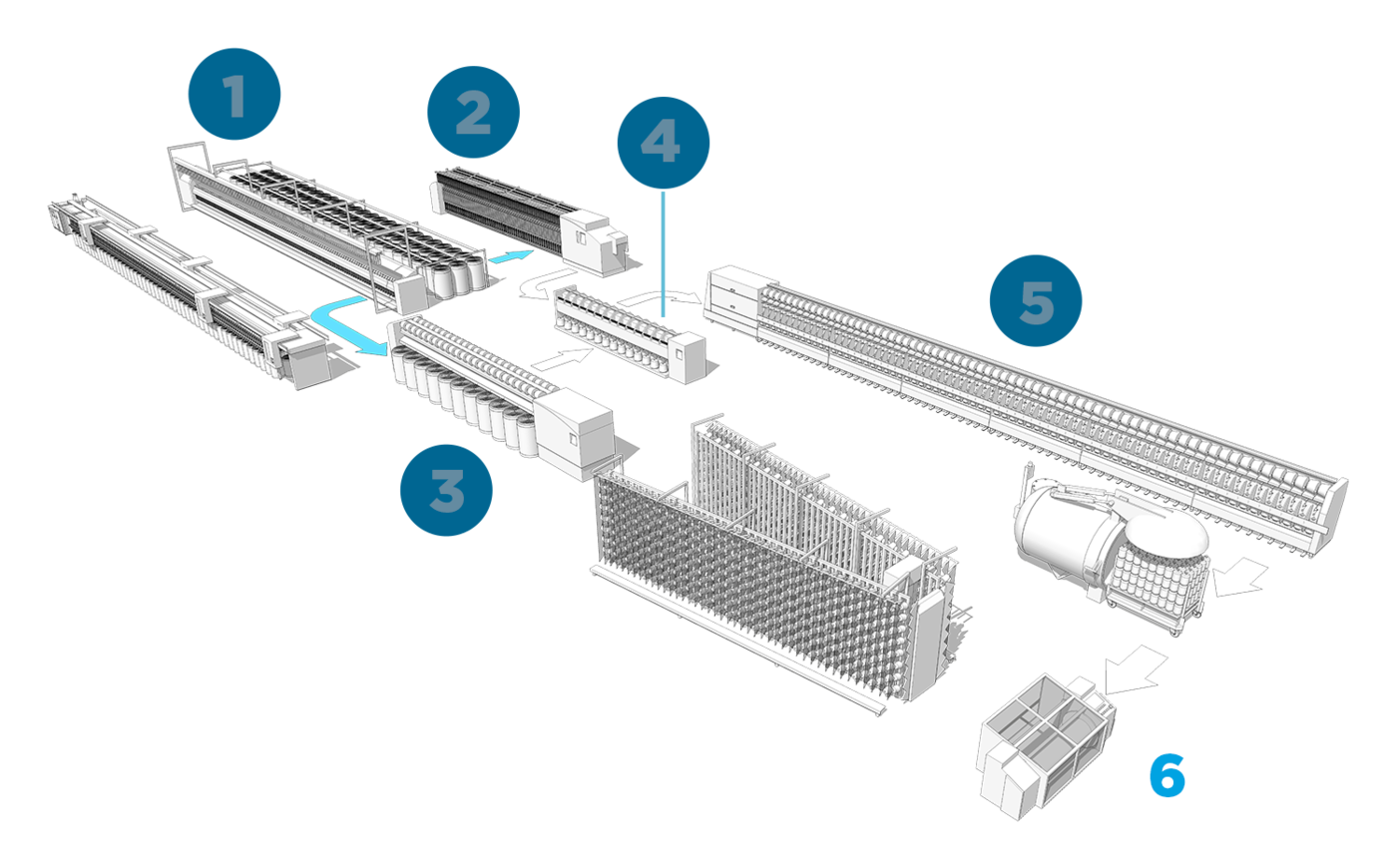 1
2
4
5
3
6