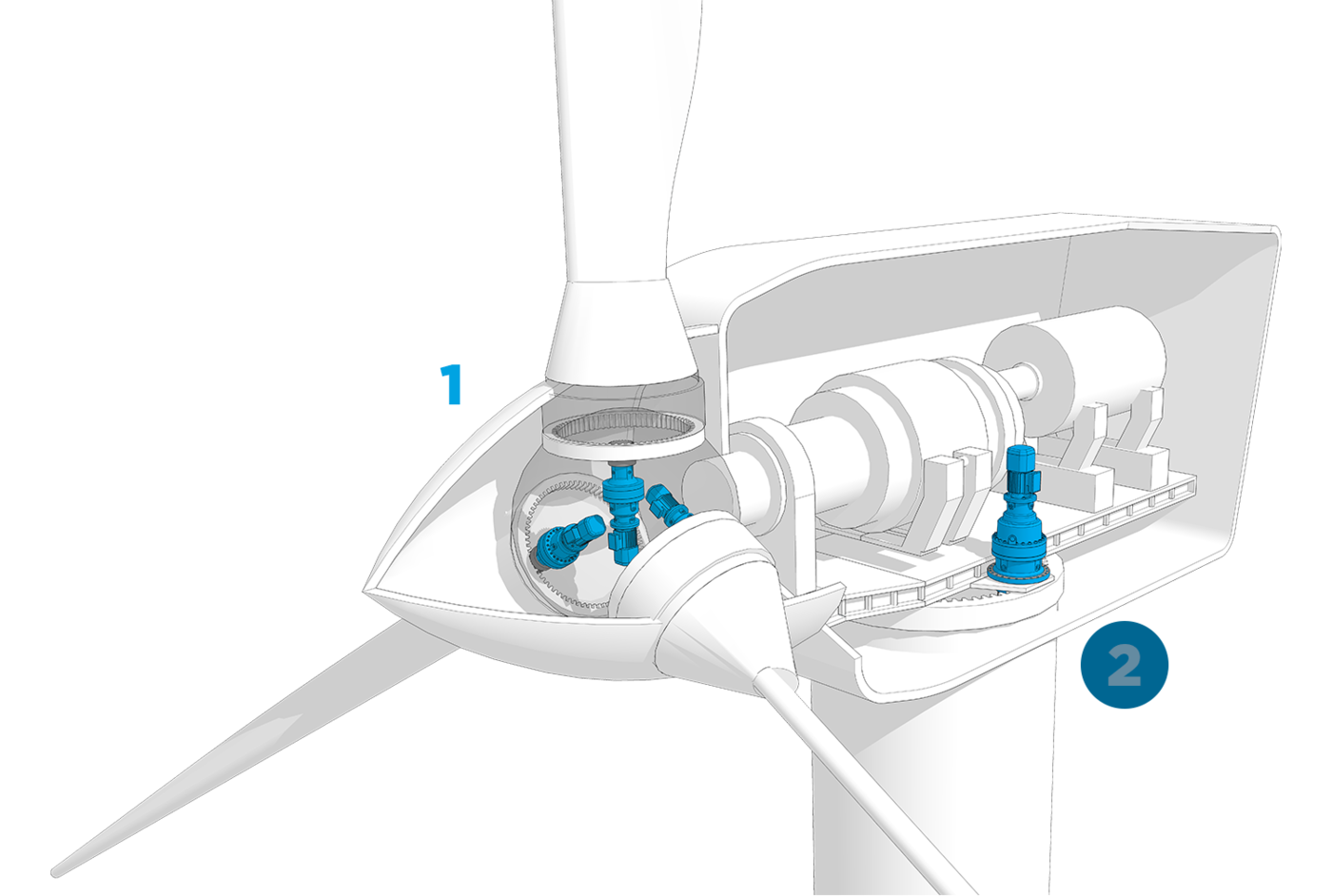 1

2